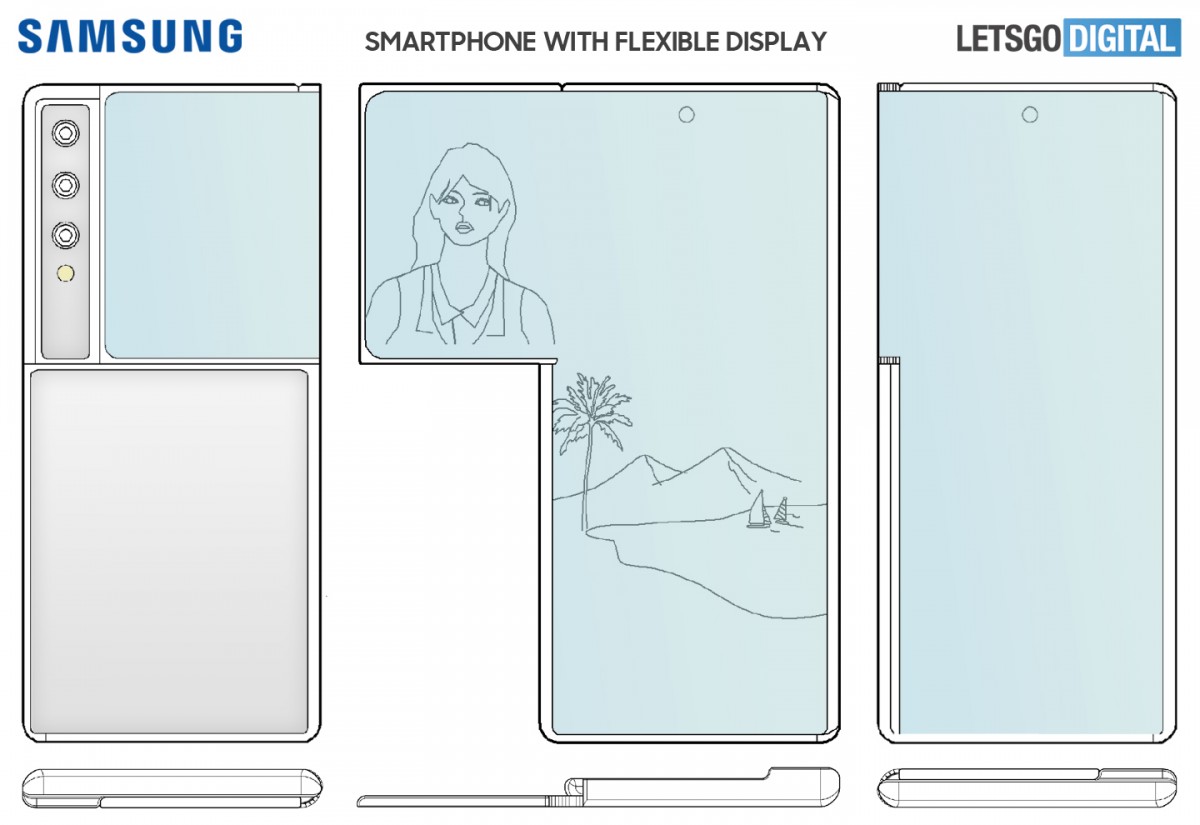 SAMSUNG

SMARTPHONE WITH FLEXIBLE DISPLAY

LETSGO DIGITAL